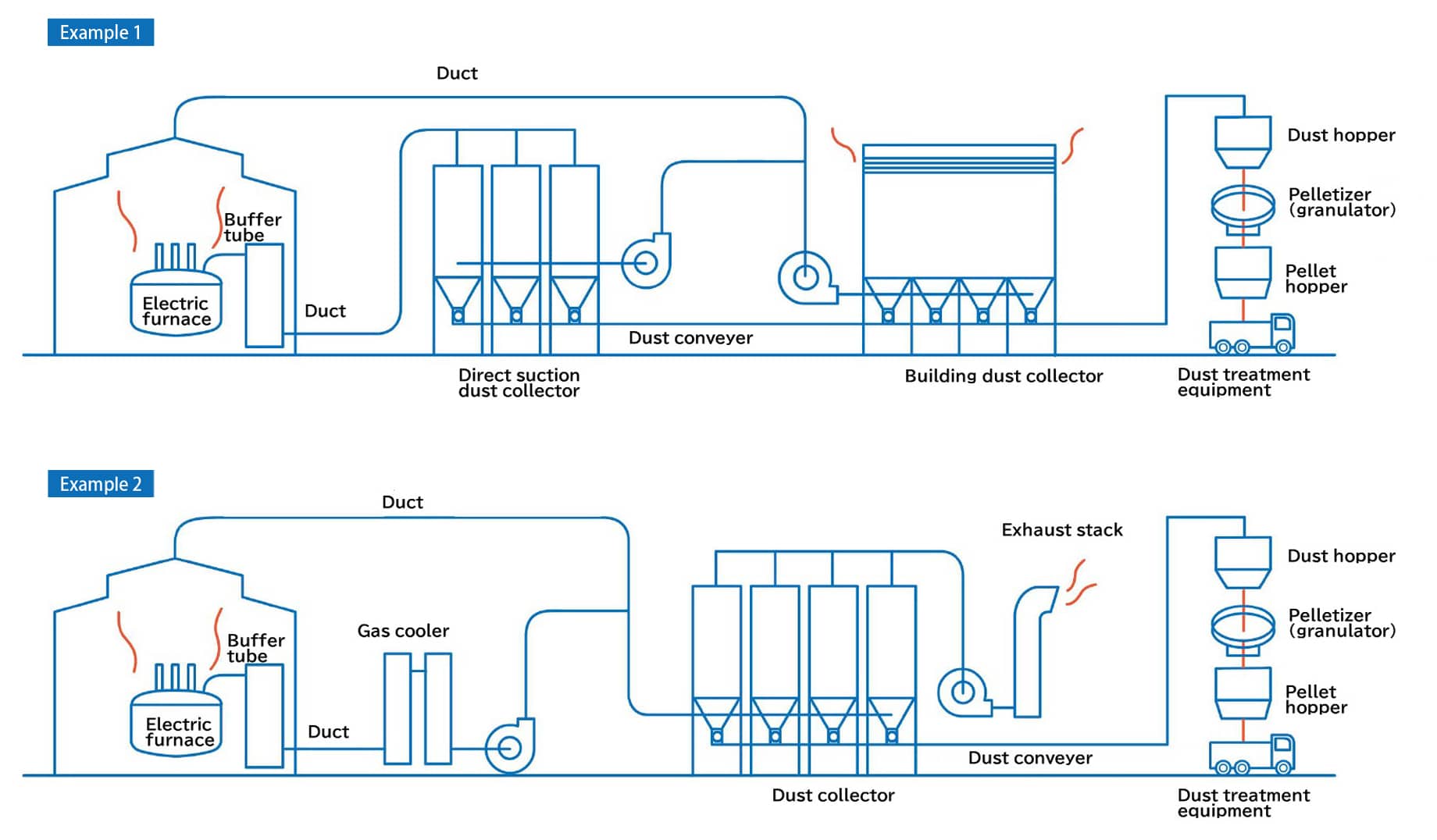 Example 1

Duct

Buffer tube

Electric furnace

Duct

Dust conveyer

Direct suction dust collector

Building dust collector

Dust hopper

Pelletizer (granulator)

Pellet hopper

Dust treatment equipment

Example 2

Duct

Buffer tube

Electric furnace

Duct

Gas cooler

Exhaust stack

Dust conveyer

Dust collector

Dust hopper

Pelletizer (granulator)

Pellet hopper

Dust treatment equipment