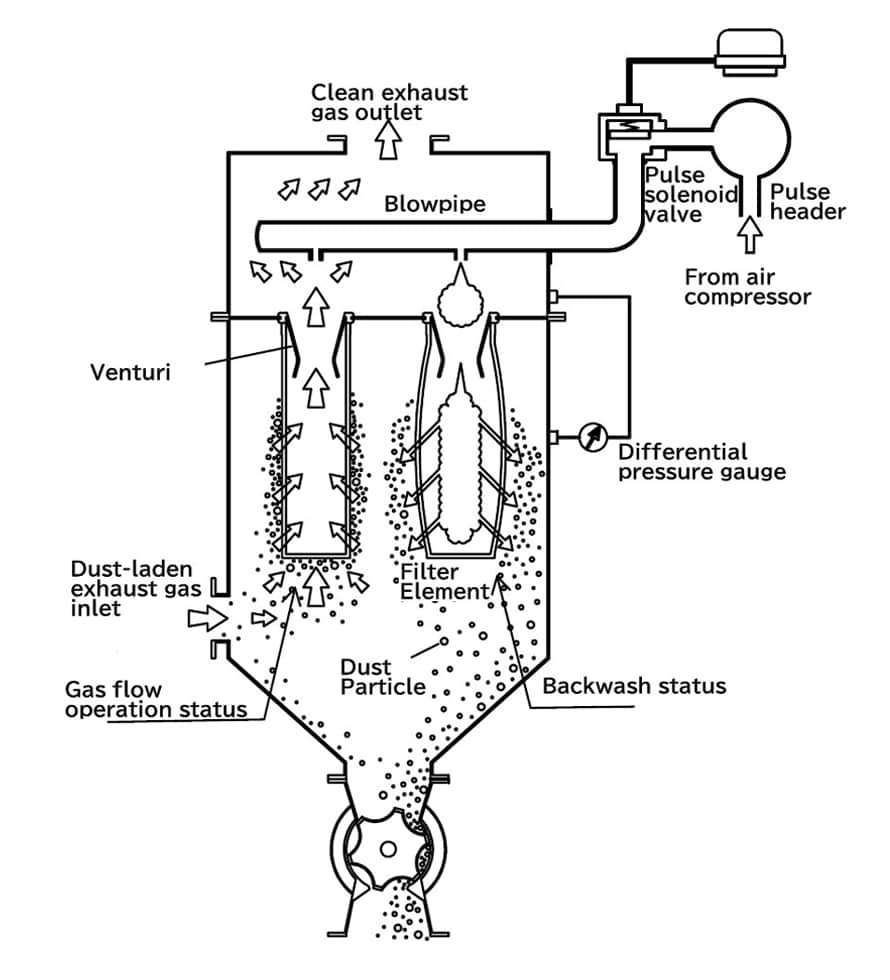 Clean exhaust gas outlet

Blowpipe

Pulse solenoid valve

Pulse header

From air compressor

Venturi

Differential pressure gauge

Dust-laden exhaust gas inlet

Filter Element

Dust Particle

Gas flow operation status

Backwash status